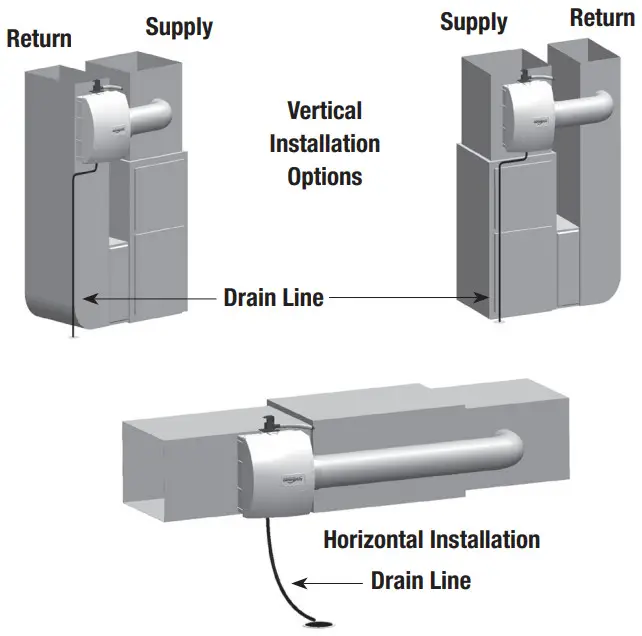 Return
Supply
Supply
Return

Vertical Installation Options

Drain Line

Horizontal Installation

Drain Line