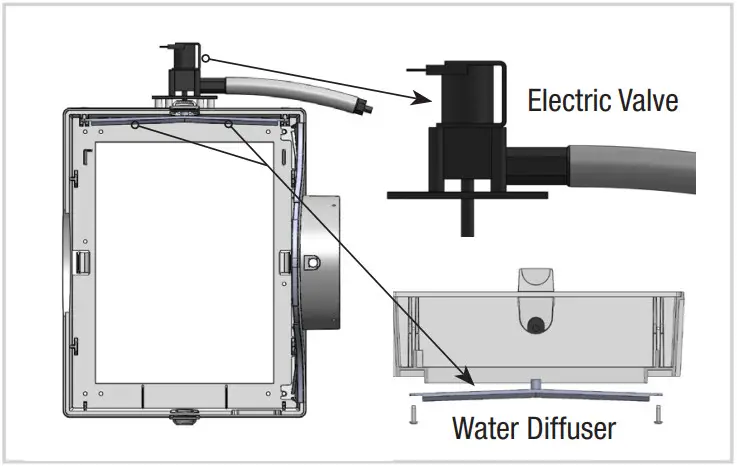 Electric Valve

Water Diffuser