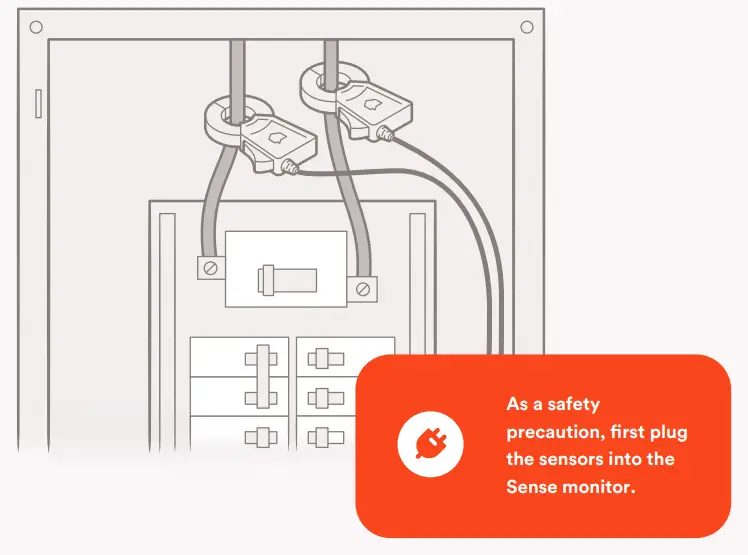 As a safety precaution, first plug the sensors into the Sense monitor.