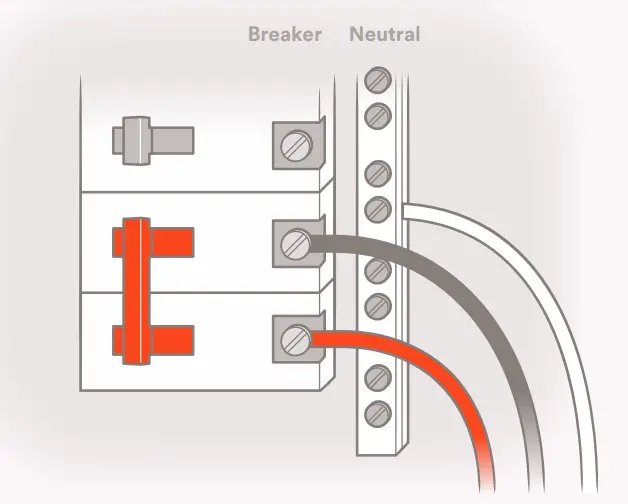 Breaker Neutral