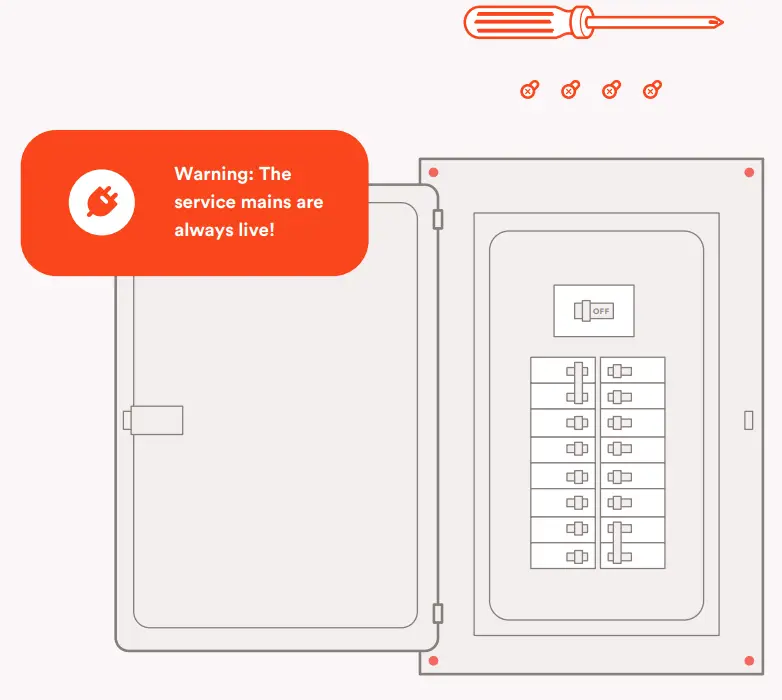 Warning: The service mains are always live!

OFF