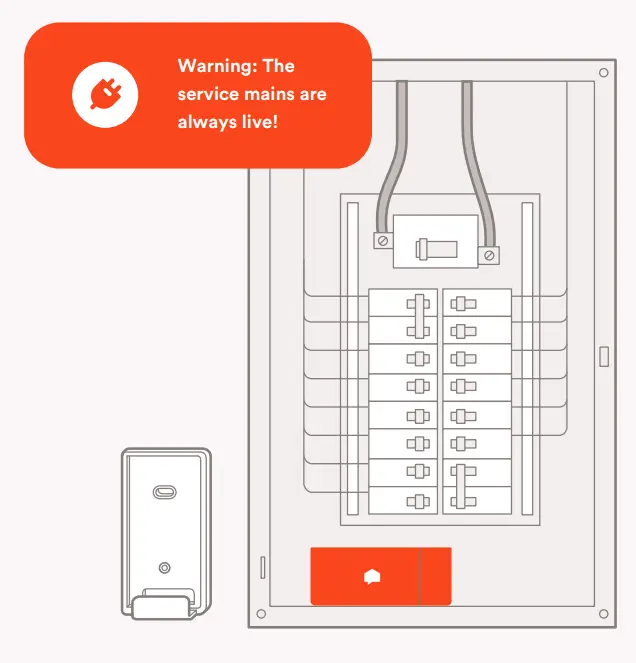 Warning: The service mains are always live!