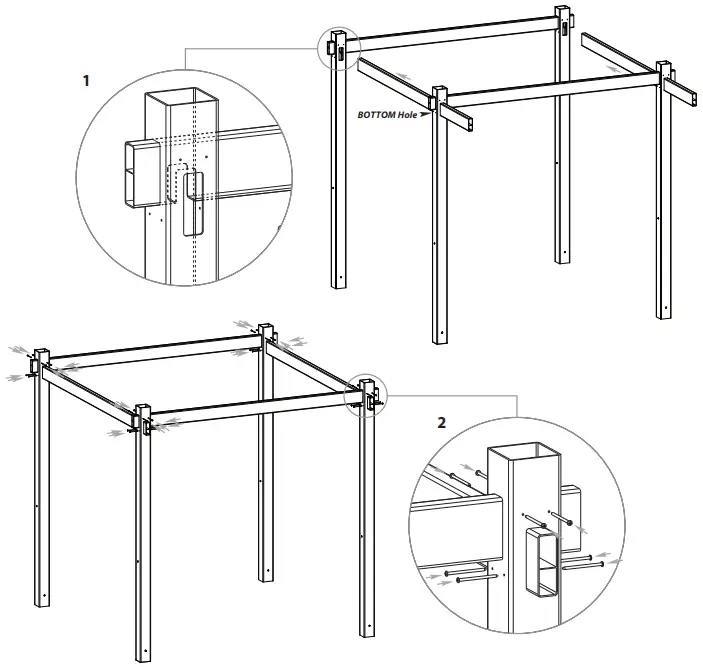 1

BOTTOM Hole

2