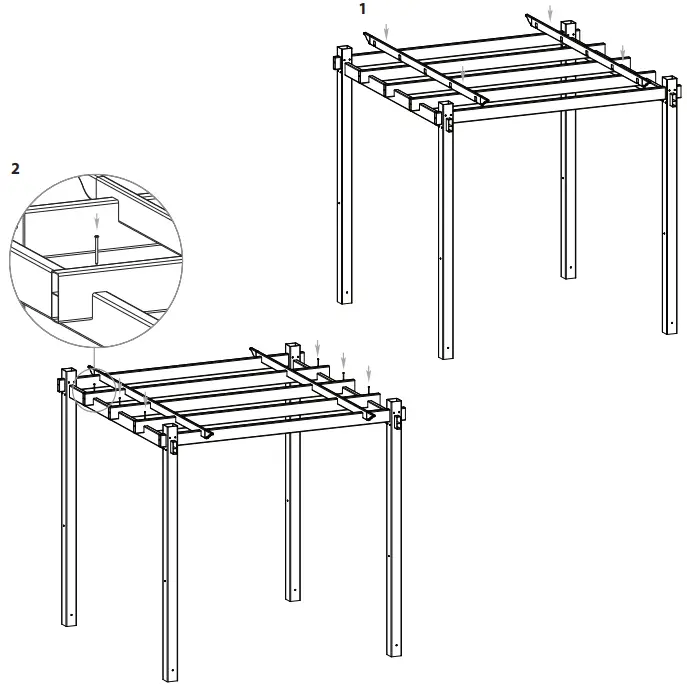 1

2