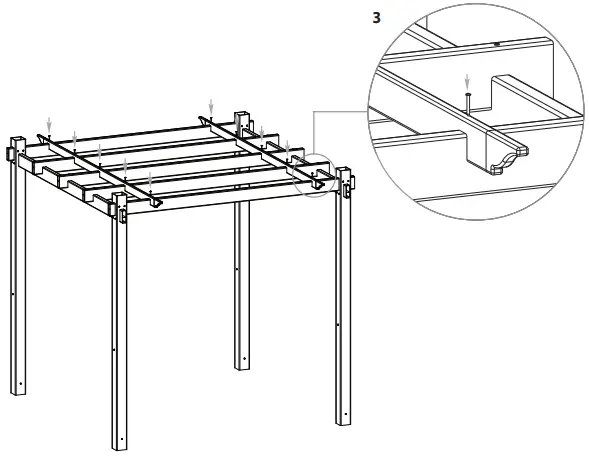 3