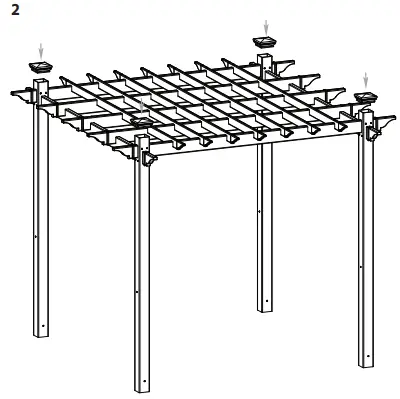 2