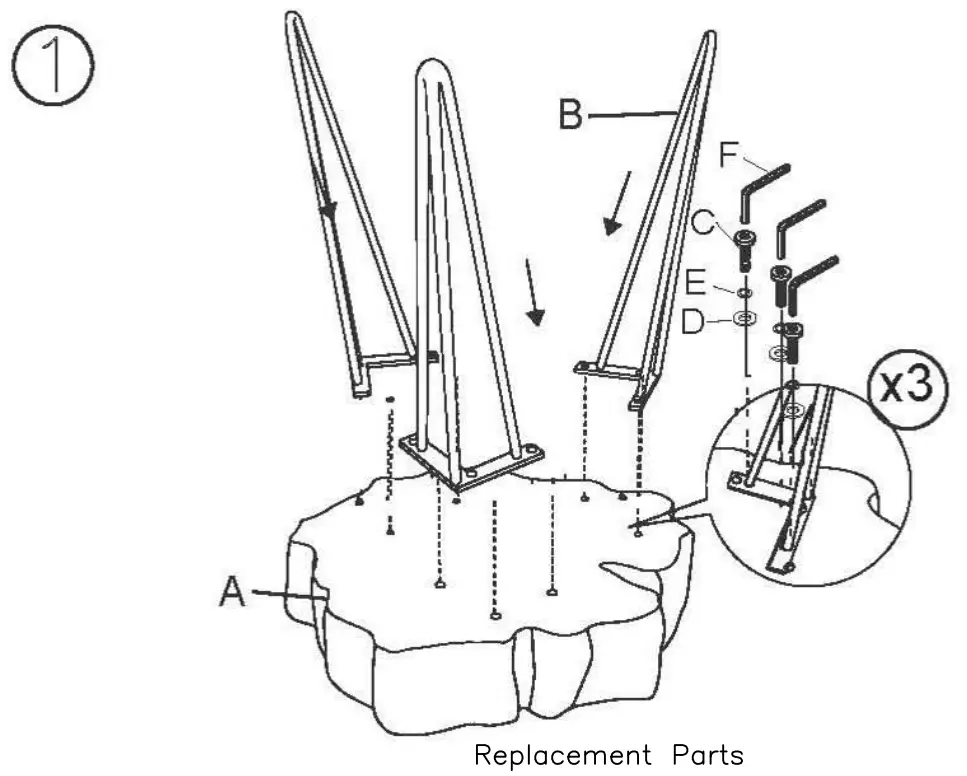 1

B

F

C

E

D

x3

A

Replacement Parts