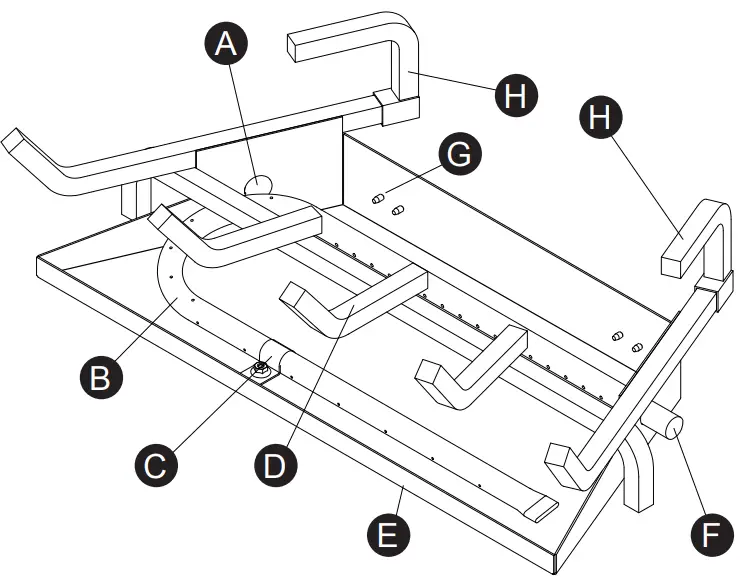 A
H
H
G
B
C
D
E
F