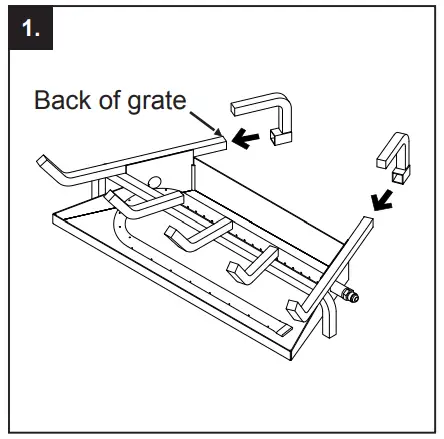 1.

Back of grate