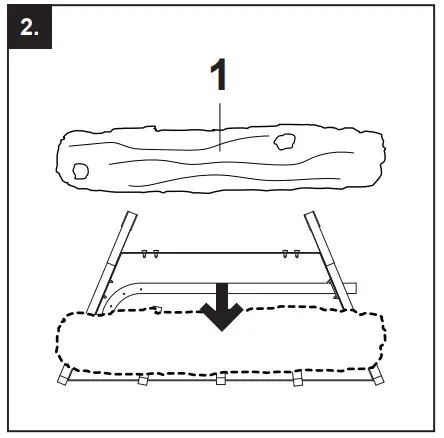 2.

1