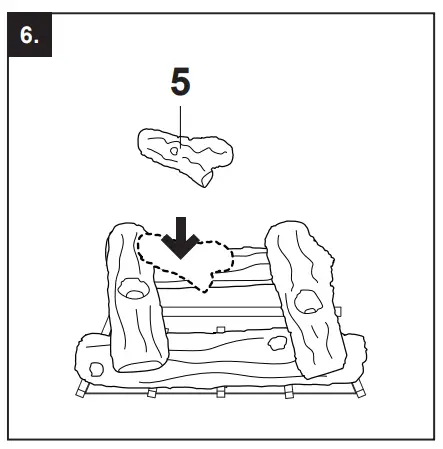 6.

5