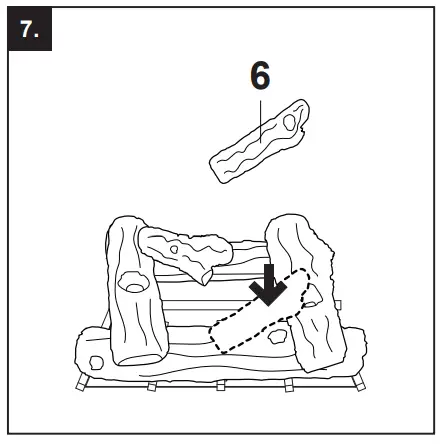 7.

6