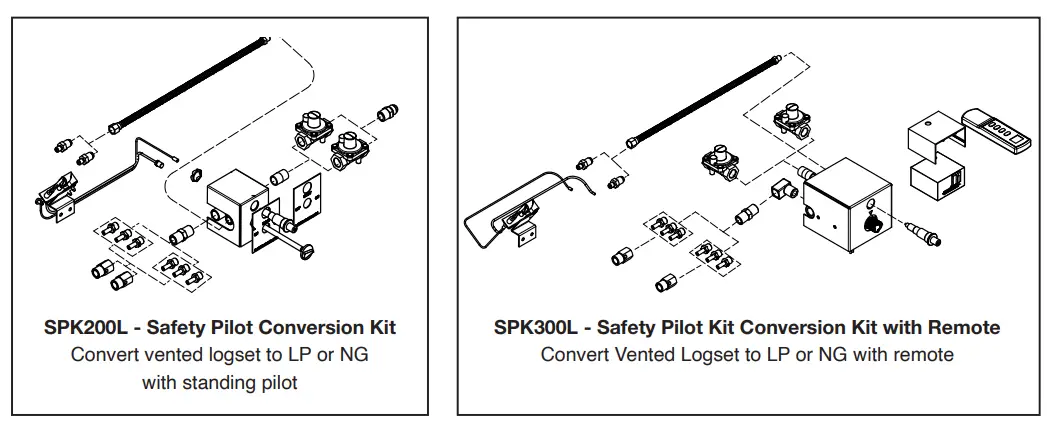 SPK200L - Safety Pilot Conversion Kit
Convert vented logset to LP or NG with standing pilot

SPK300L - Safety Pilot Kit Conversion Kit with Remote
Convert Vented Logset to LP or NG with remote