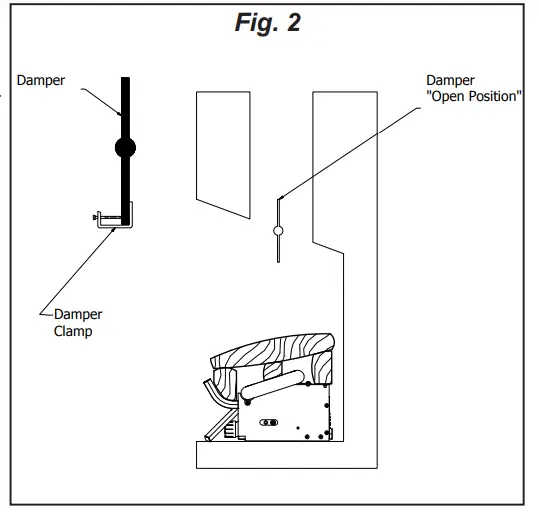 Fig. 2

Damper

Damper
"Open Position"

Damper
Clamp