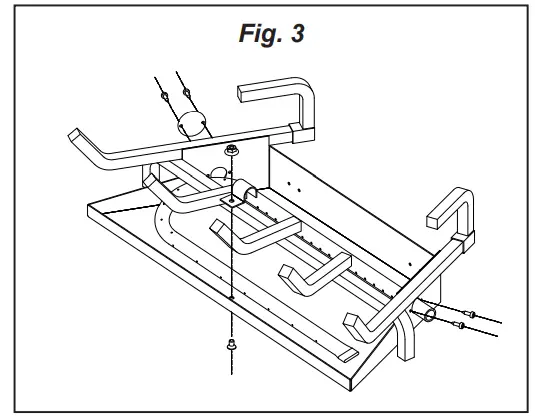 Fig. 3