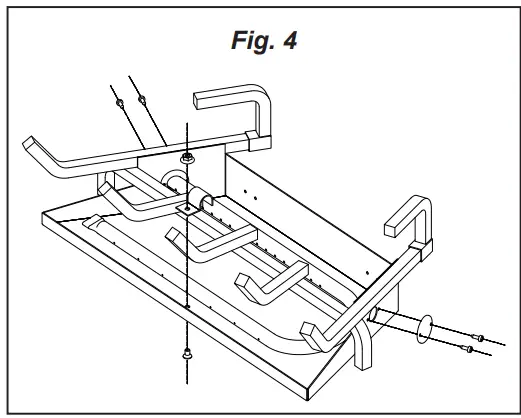 Fig. 4