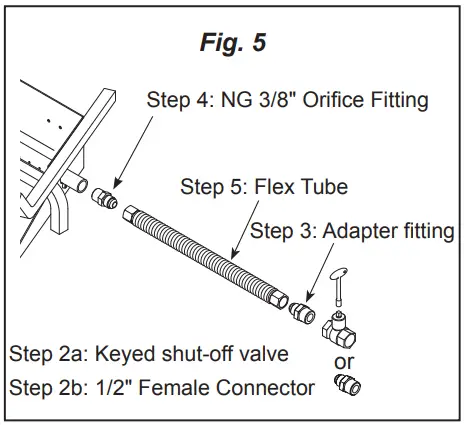 Fig. 5

Step 4: NG 3/8" Orifice Fitting

Step 5: Flex Tube

Step 3: Adapter fitting

Step 2a: Keyed shut-off valve

or

Step 2b: 1/2" Female Connector