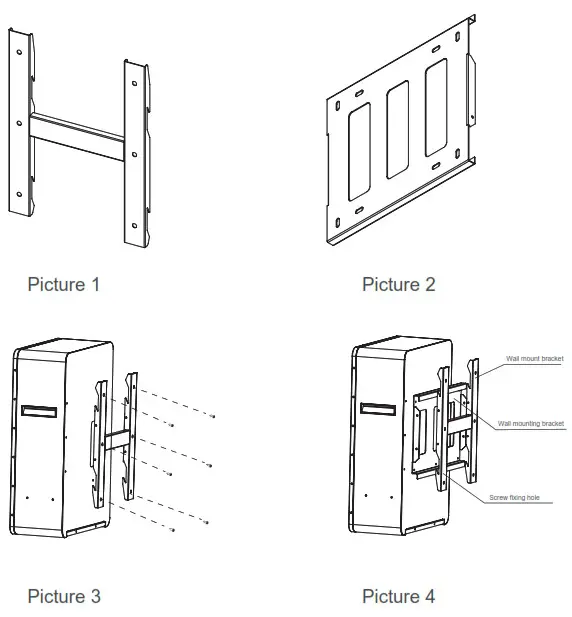 Picture 1

Picture 2

Picture 3

Wall mount bracket

Wall mounting bracket

Screw fixing hole

Picture 4