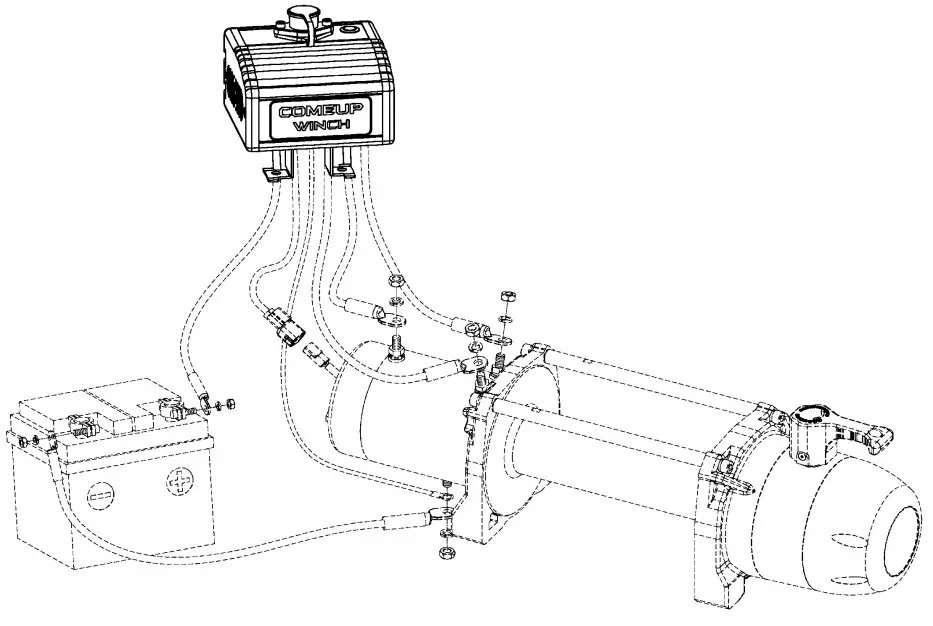 COMEUP
WINCH