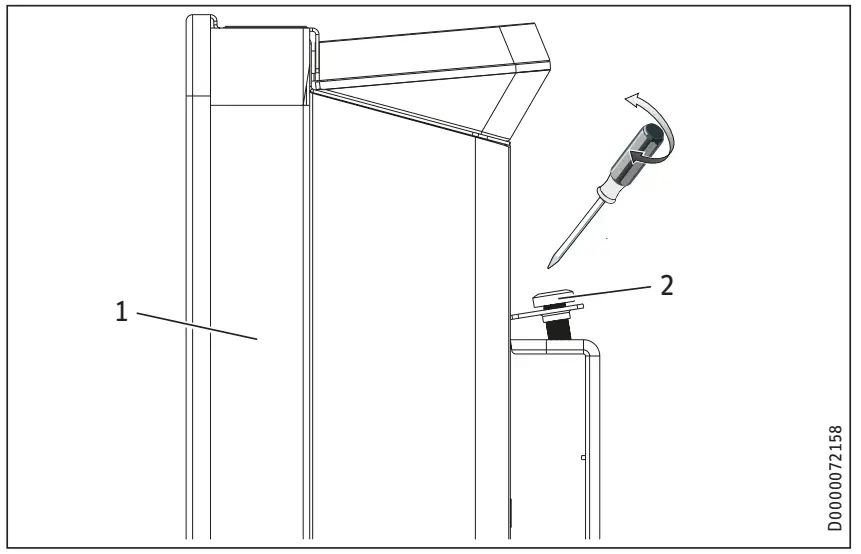 1

2

D0000072158