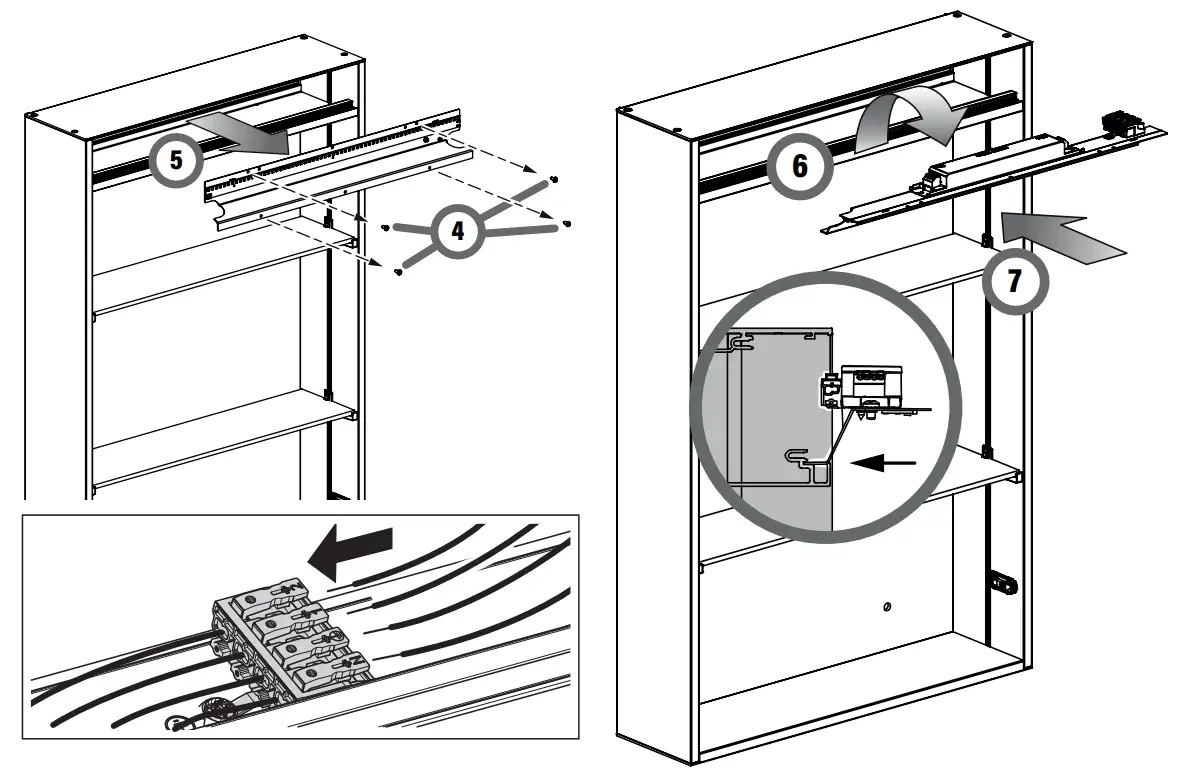 5

4

6

7