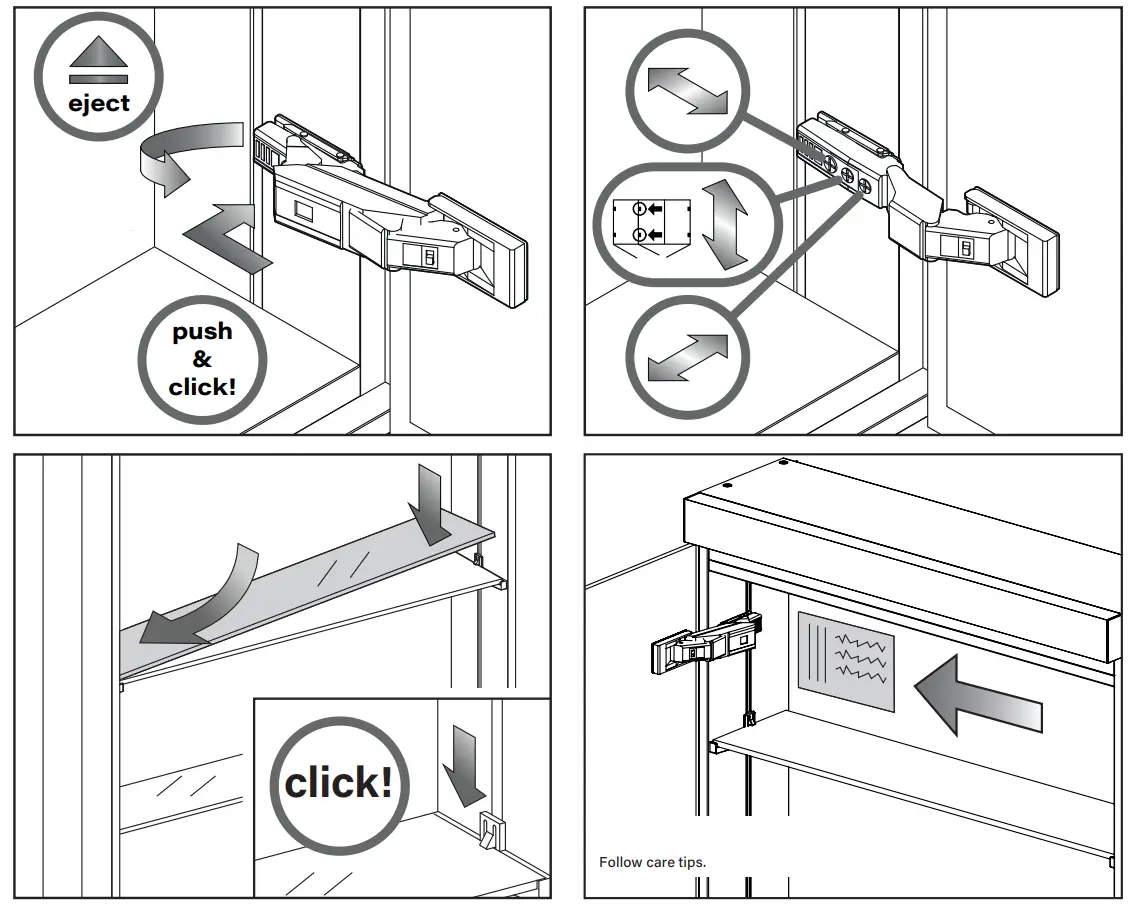 eject

push
&
click!

click!

Follow care tips.