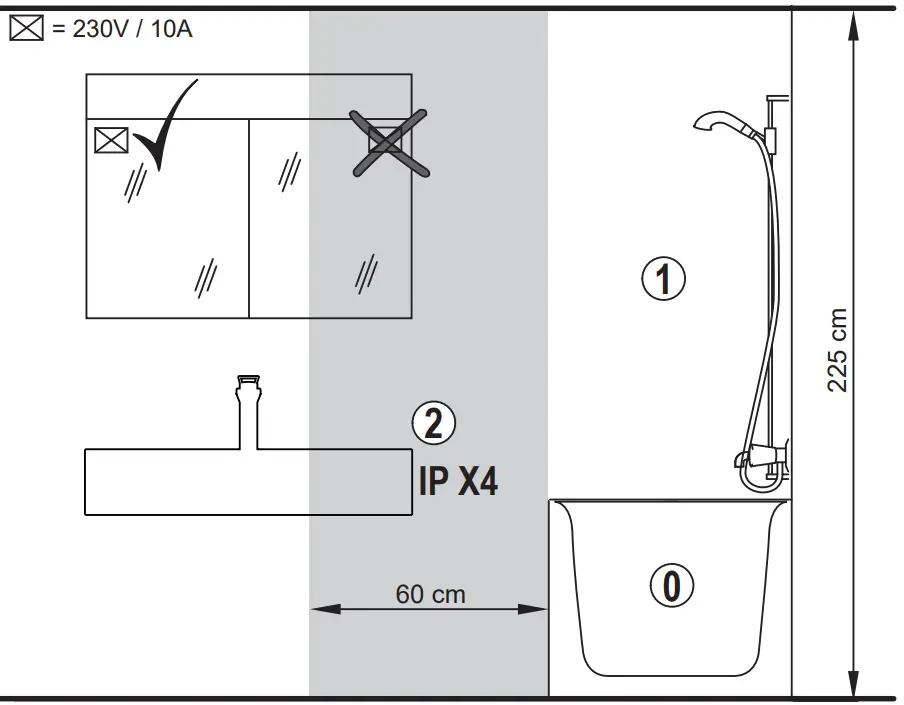 = 230V / 10A

1

225 cm

2

IP X4

60 cm

0