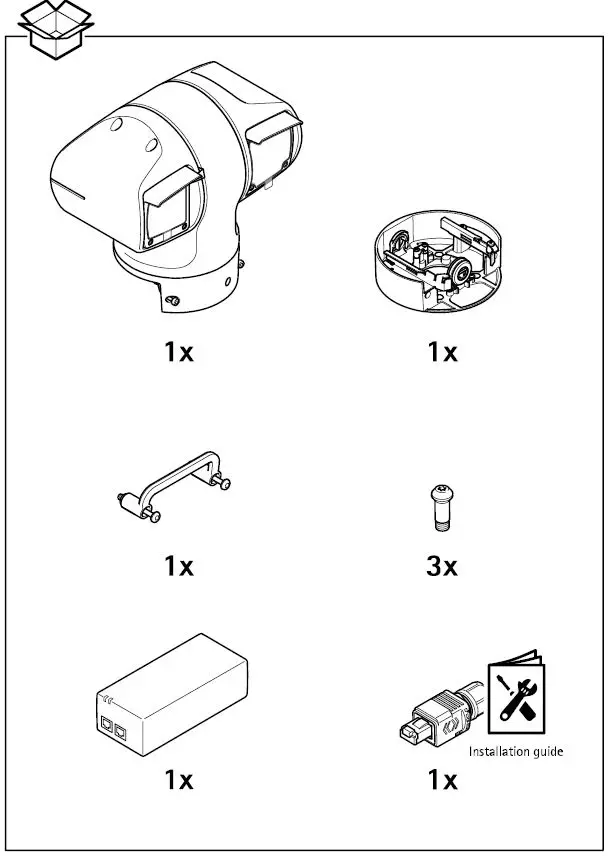 1x

1x

1x

3x

1x

Installation guide

1x