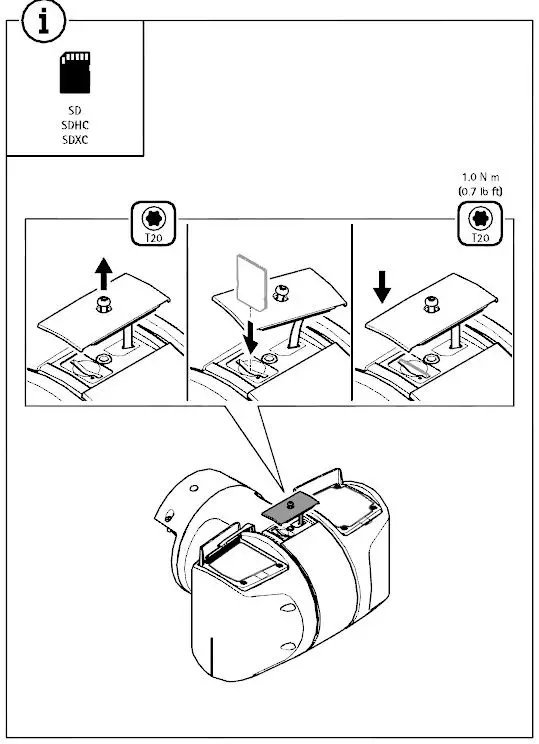 i

SD
SDHC
SDXC

T20

1.0 N m
(0.7 lb ft)

T20