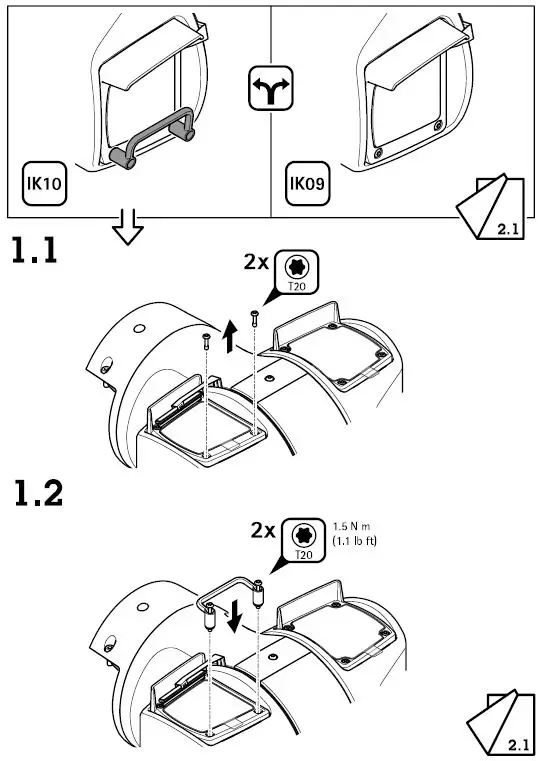 IK10

IK09

2.1

1.1

2x

T20

1.2

2x

T20

1.5 N m
(1.1 lb ft)

2.1