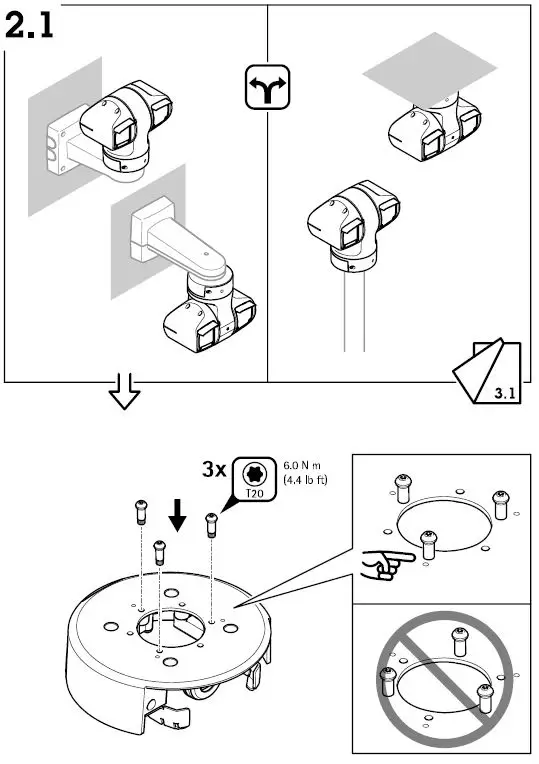 2.1

3.1

3x

T20

6.0 N m
(4.4 lb ft)