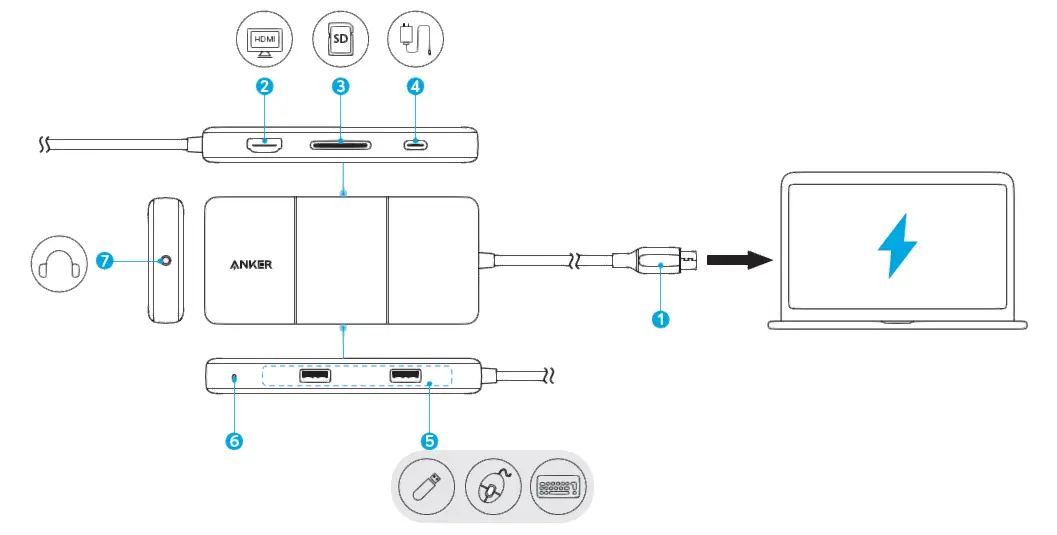 HDMI
SD
2
3
4
7
ANKER
1
6
5