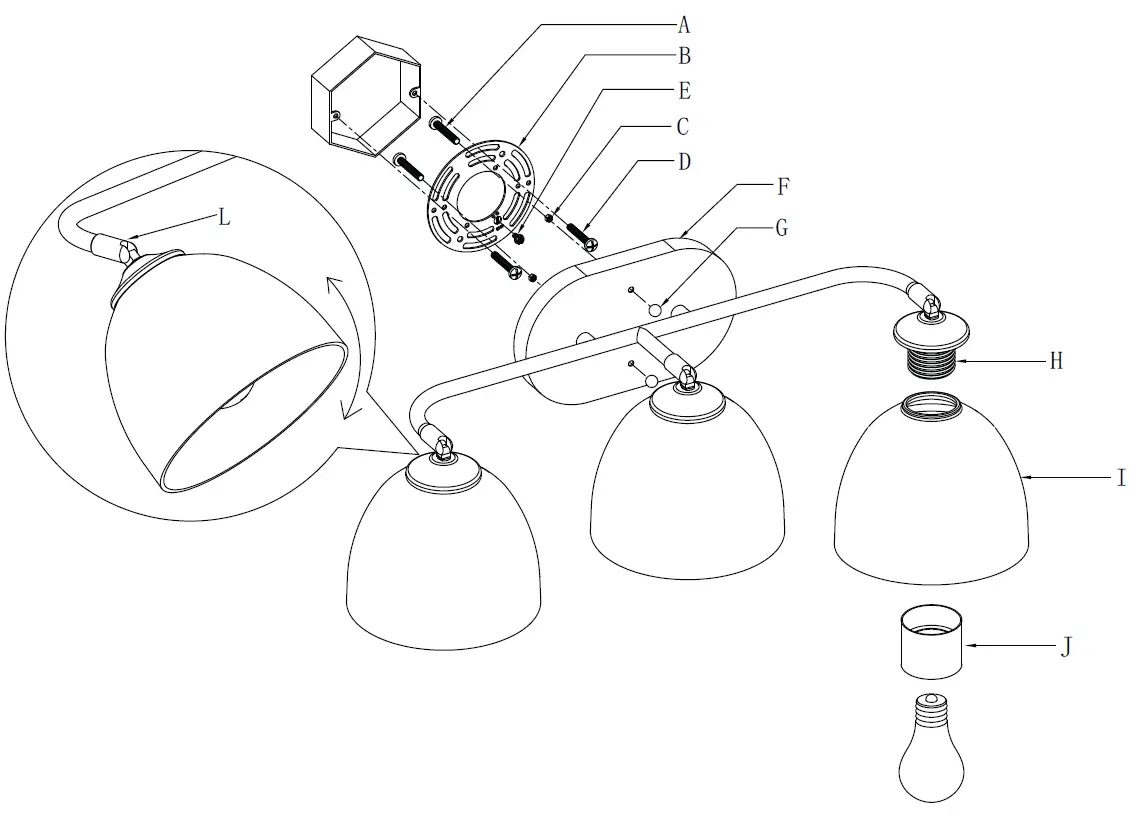 A
B
E
C
D
F
G
L
H
I
J