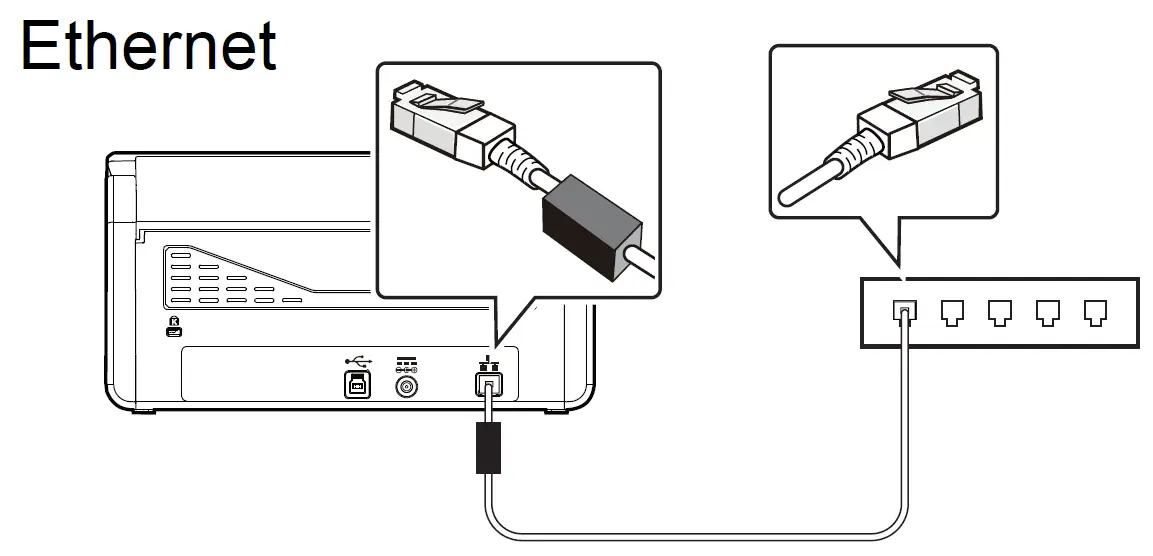 Ethernet