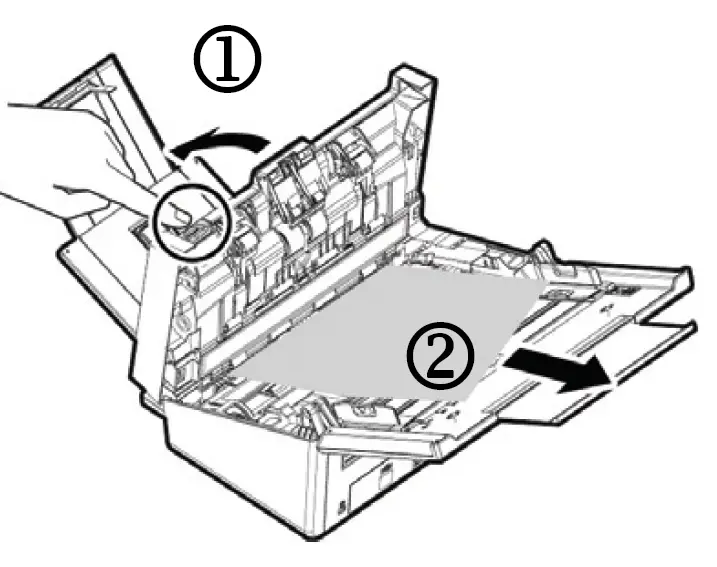 ①

②