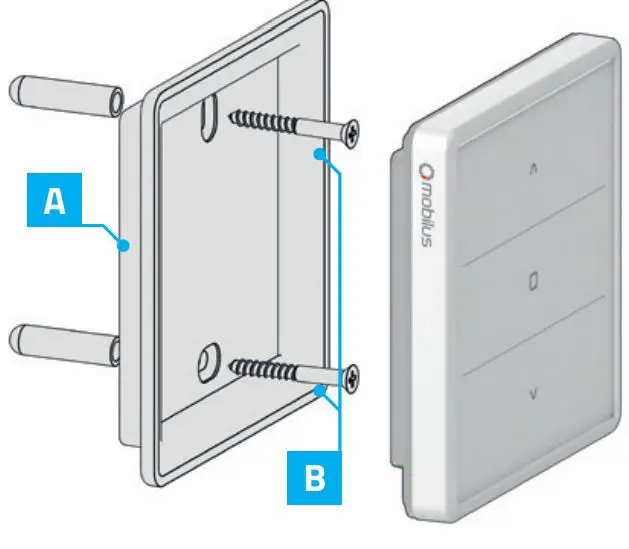 A

B

mobilus