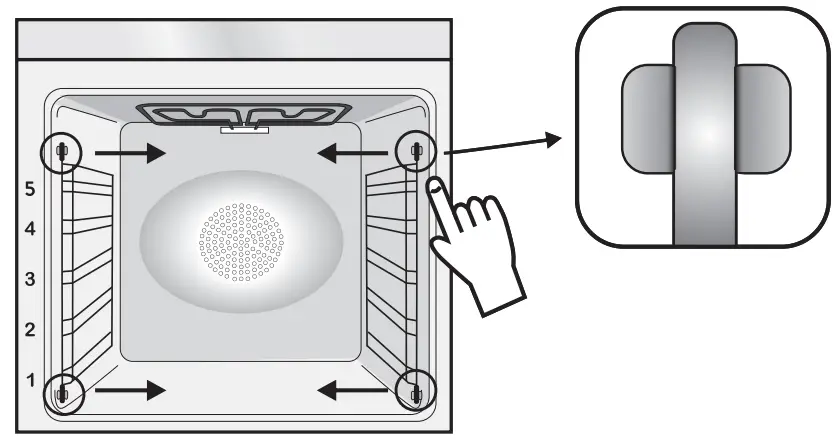 5
4
3
2
1