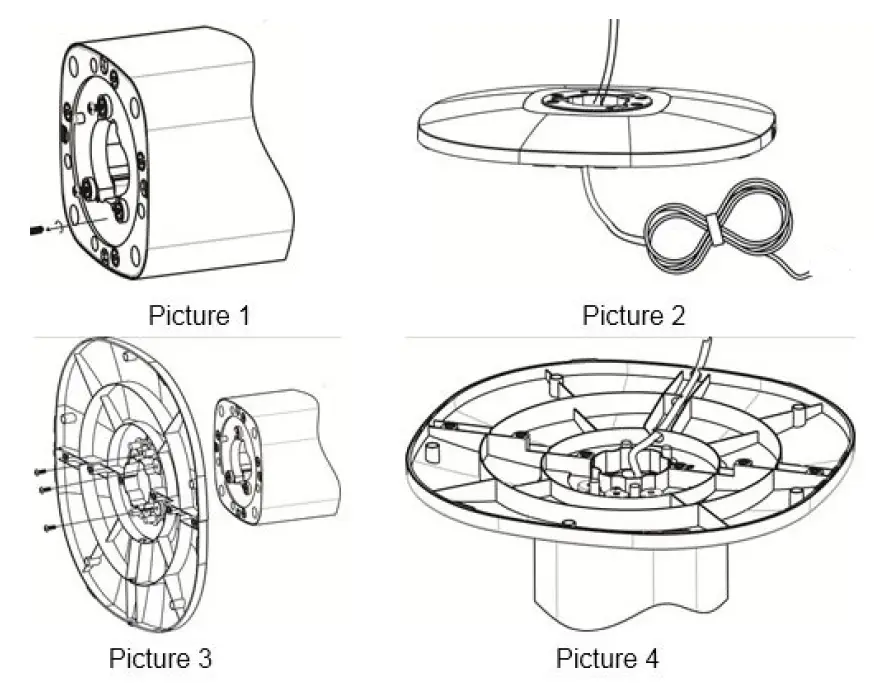 Picture 1

Picture 2

Picture 3

Picture 4