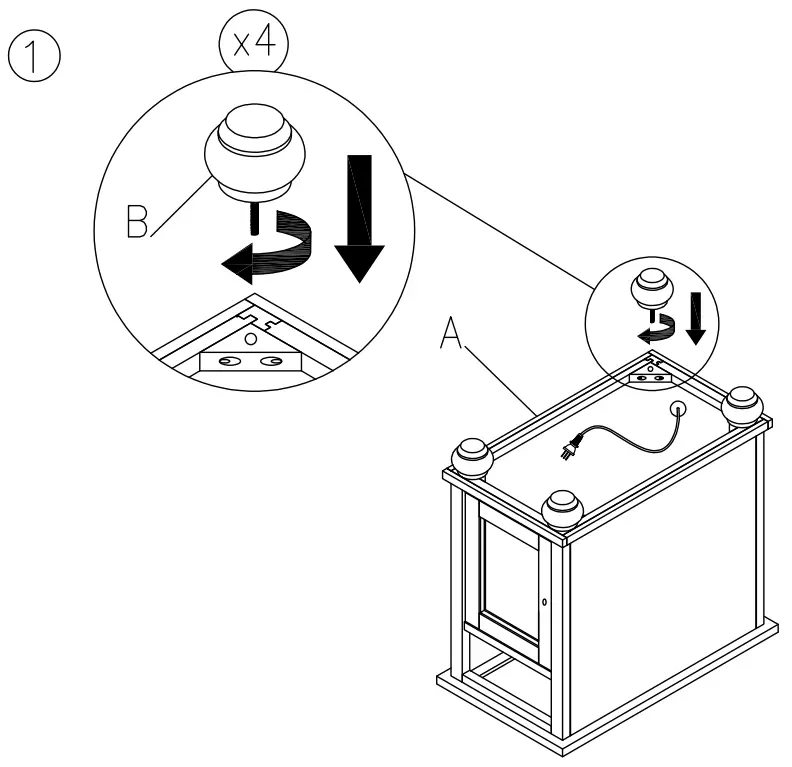 1

x4

B

A