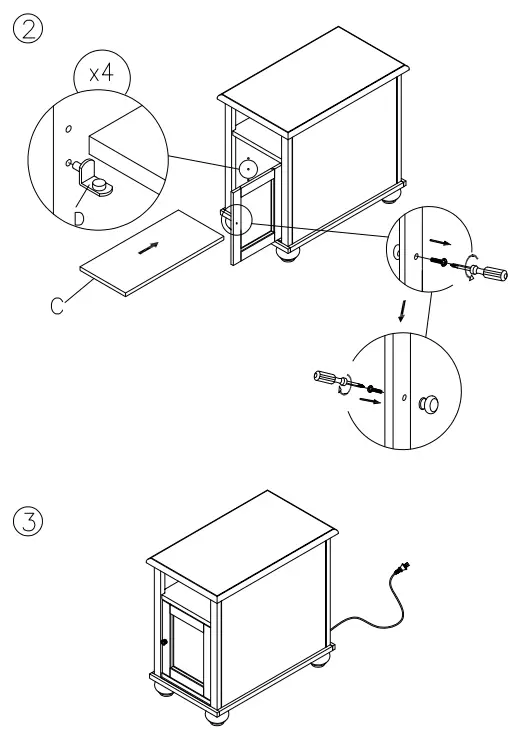 ②
x4
D
C
③