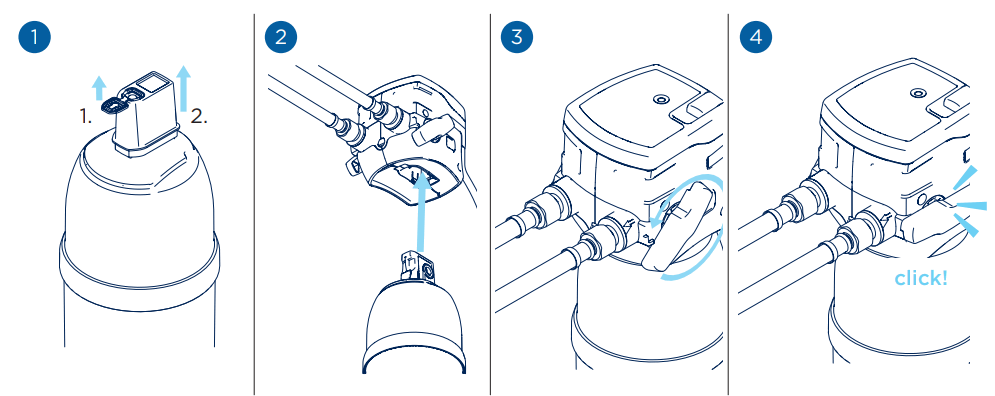 1

1.

2.

2

3

4

click!