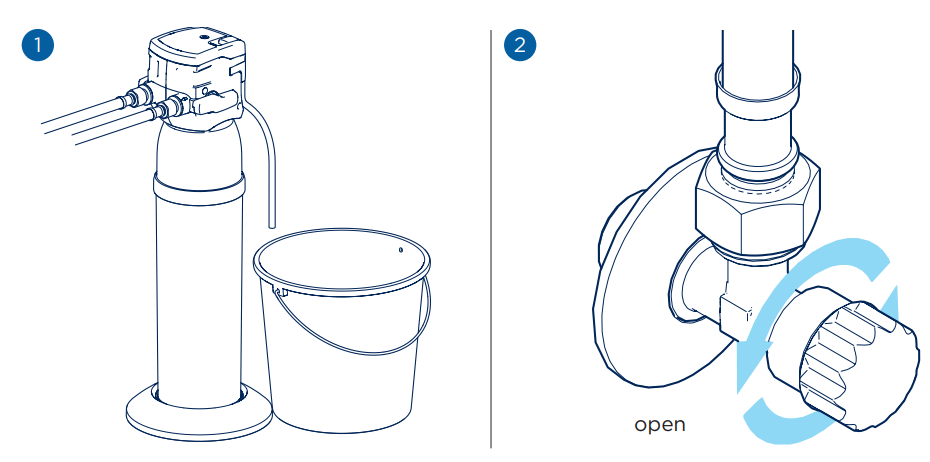 1

2

open