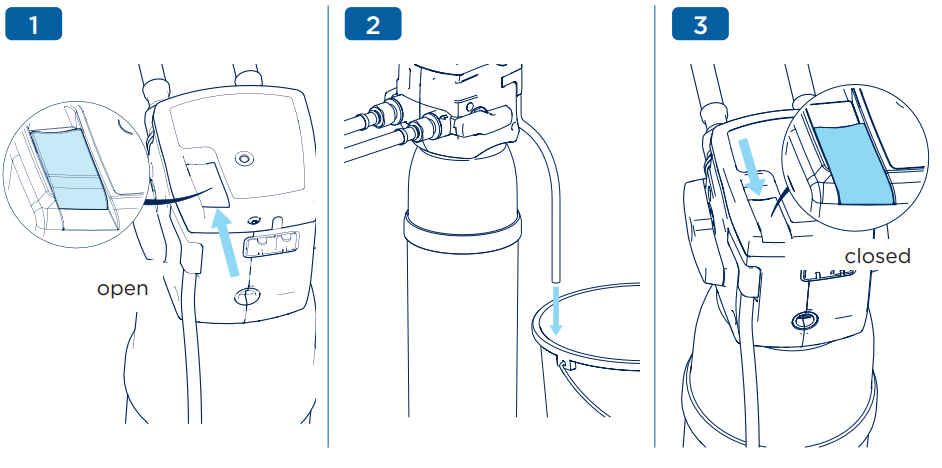 1

open

2

3

closed