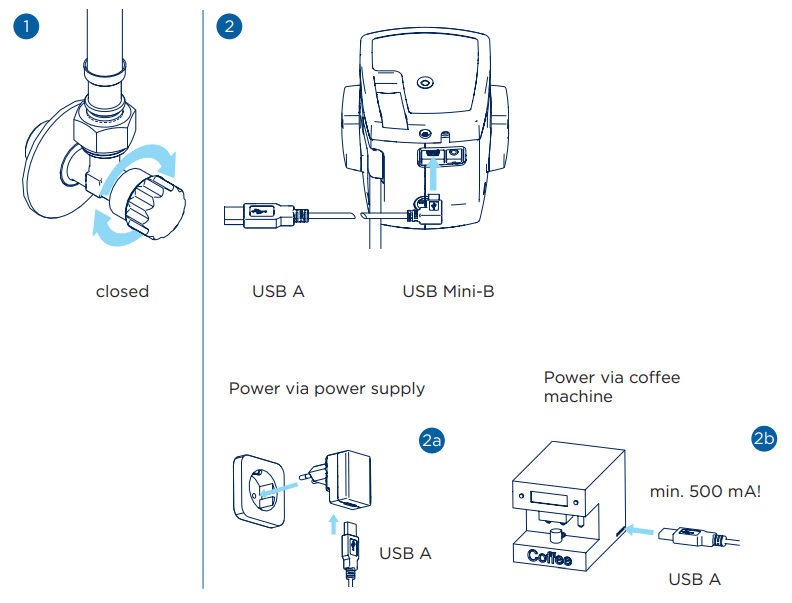 1

closed

2

USB A

USB Mini-B

Power via power supply

2a

USB A

Power via coffee machine

2b

min. 500 mA!

Coffee

USB A