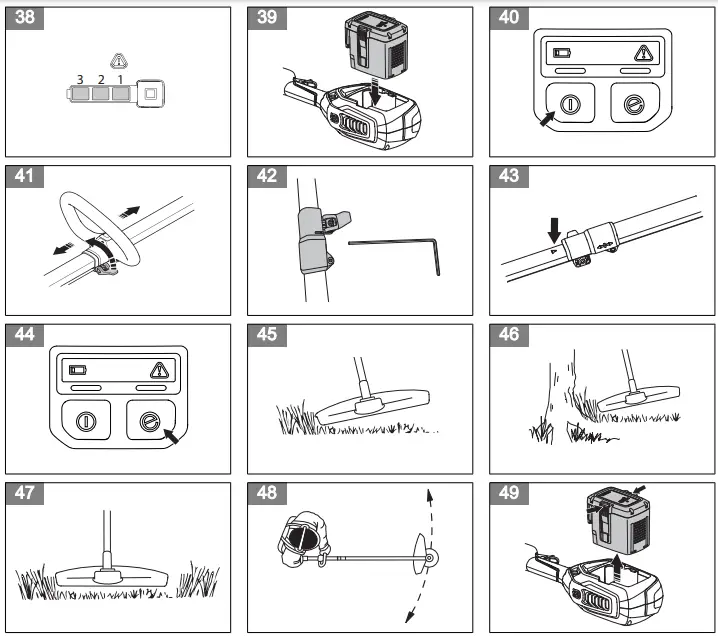 38
3 2 1

39

40

41

42

43

44

45

46

47

48

49