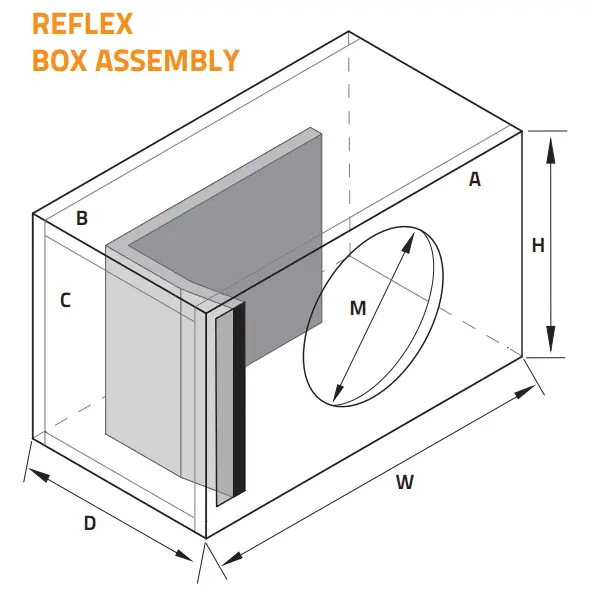 REFLEX
BOX ASSEMBLY

A
B
C
H
M
W
D