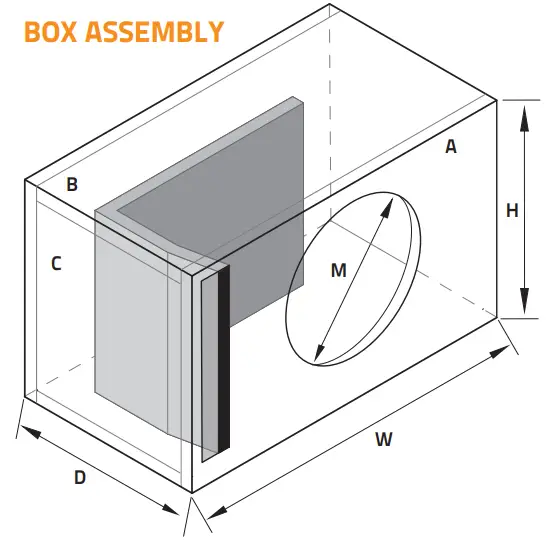 BOX ASSEMBLY

A

B

H

C

M

W

D