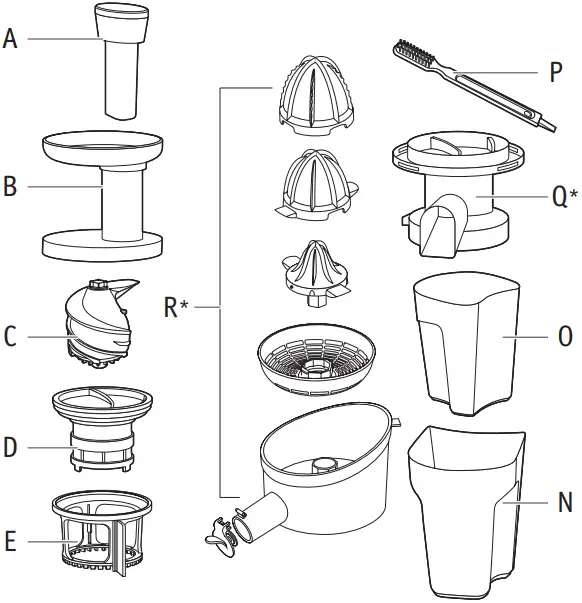 A
B
C
D
E
R*
P
Q*
O
N