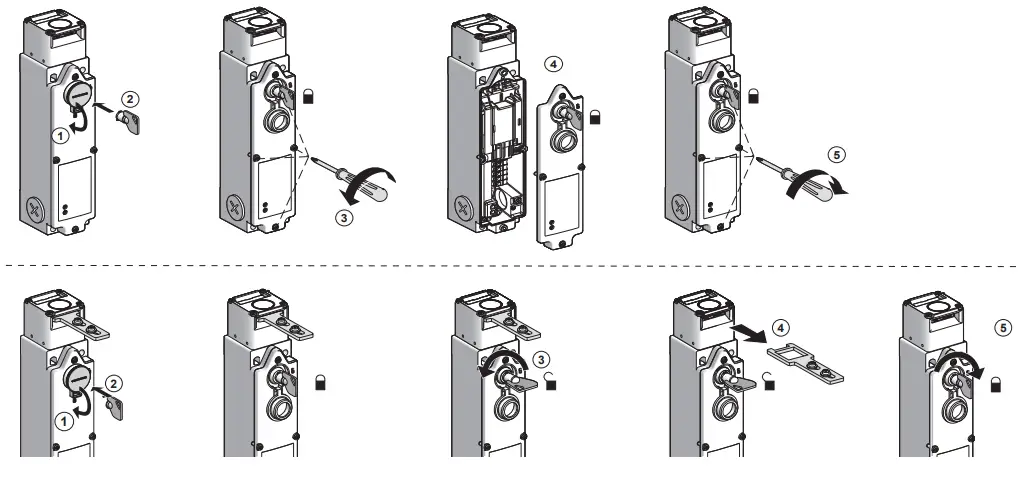 1
2
3
4
5
1
2
3
4
5