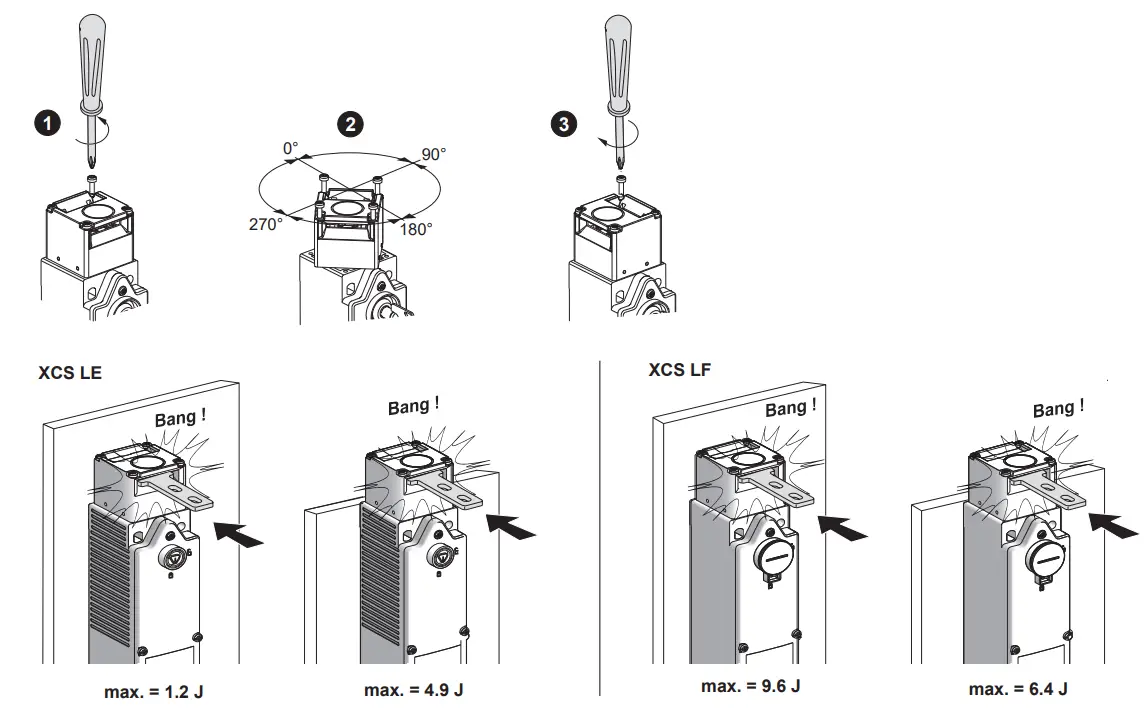 1

2

0°

90°

270°

180°

3

XCS LE

Bang !

Bang !

max. = 1.2 J

max. = 4.9 J

XCS LF

Bang !

Bang !

max. = 9.6 J

max. = 6.4 J